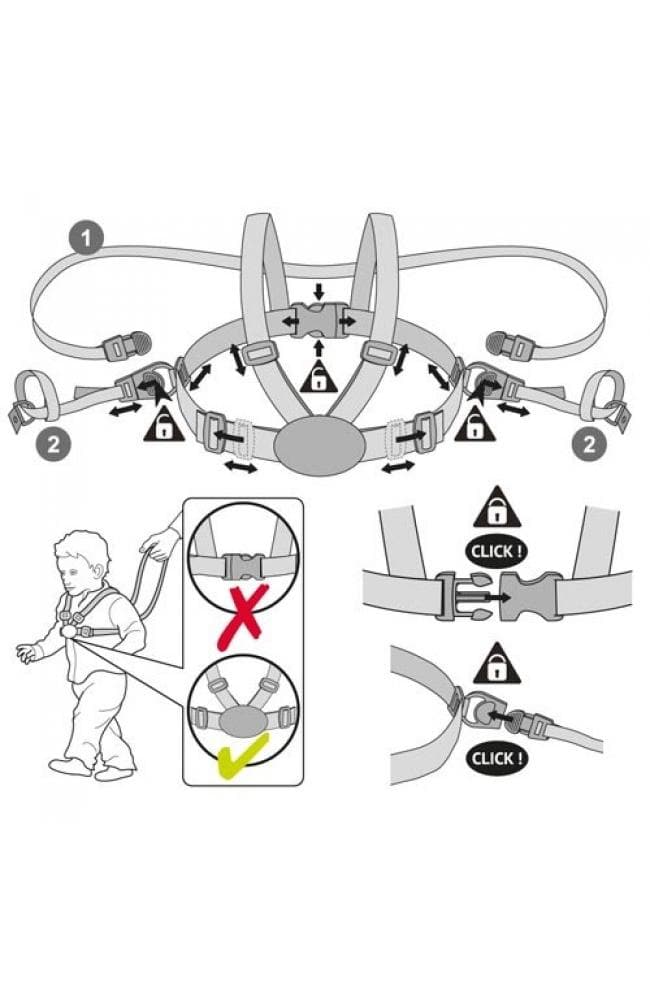 1

2

2

CLICK !

CLICK !