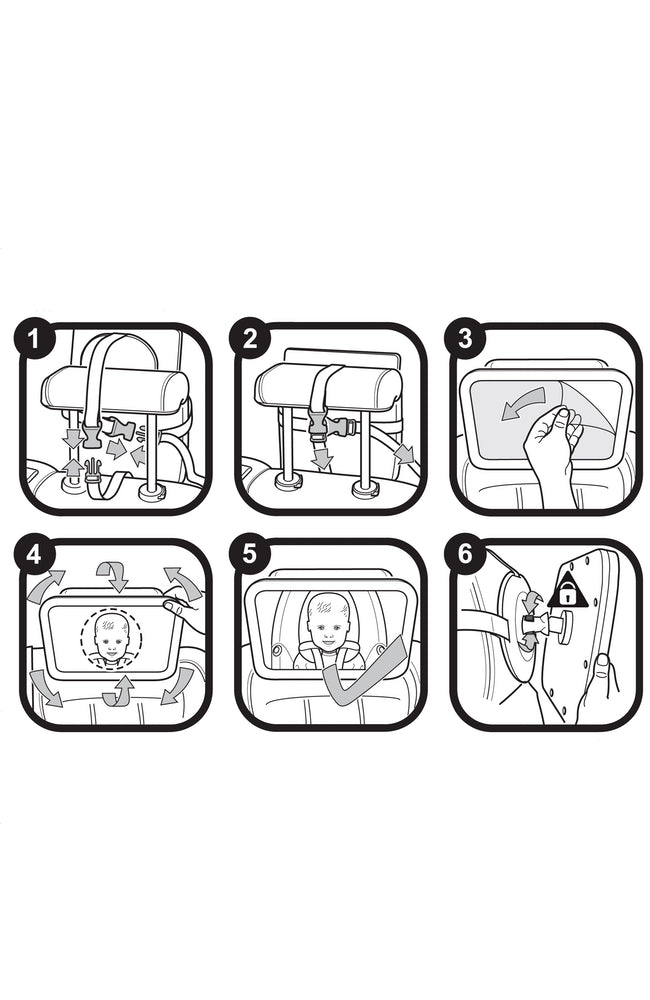 1

2

3

4

5

6